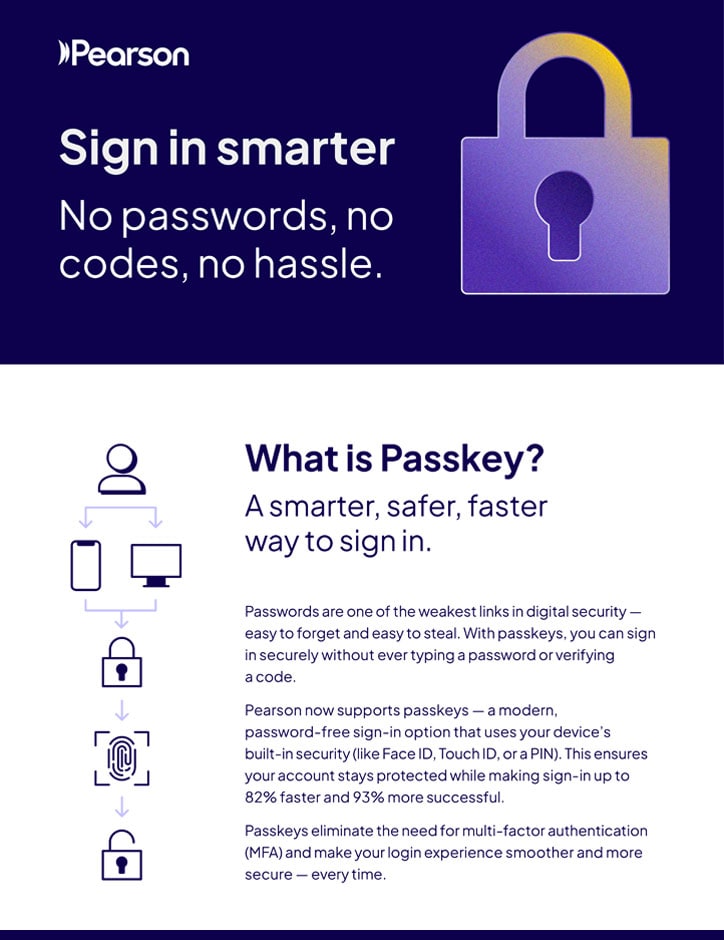 Pearson

Sign in smarter

No passwords, no codes, no hassle.

What is Passkey?

A smarter, safer, faster way to sign in.

Passwords are one of the weakest links in digital security — easy to forget and easy to steal. With passkeys, you can sign in securely without ever typing a password or verifying a code.

Pearson now supports passkeys — a modern, password-free sign-in option that uses your device's built-in security (like Face ID, Touch ID, or a PIN). This ensures your account stays protected while making sign-in up to 82% faster and 93% more successful.

Passkeys eliminate the need for multi-factor authentication (MFA) and make your login experience smoother and more secure — every time.